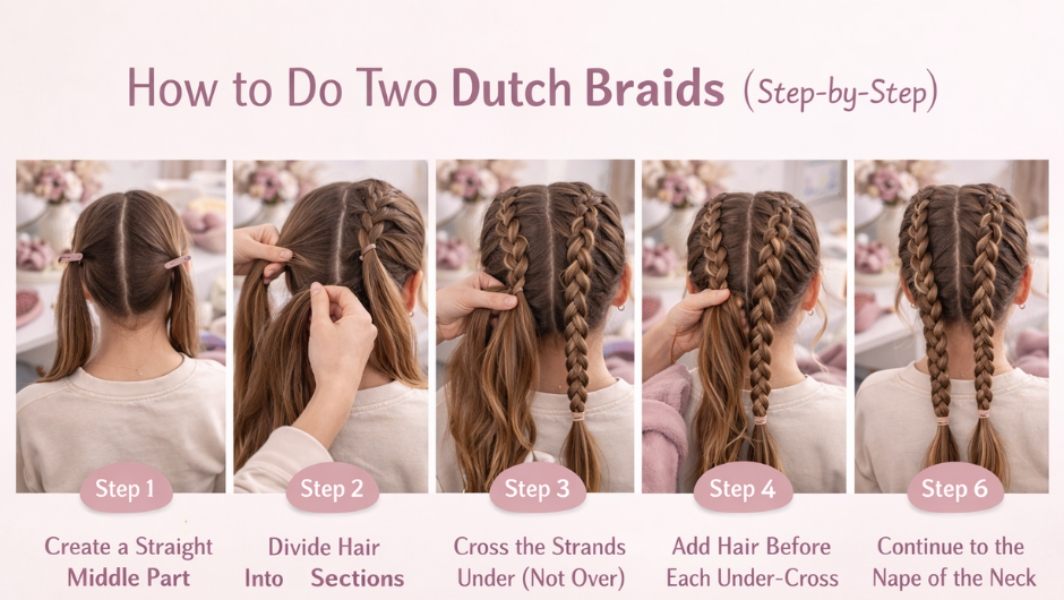 How to Do Two Dutch Braids (Step-by-Step)

Step 1
Create a Straight Middle Part

Step 2
Divide Hair Into Sections

Step 3
Cross the Strands Under (Not Over)

Step 4
Add Hair Before Each Under-Cross

Step 6
Continue to the Nape of the Neck