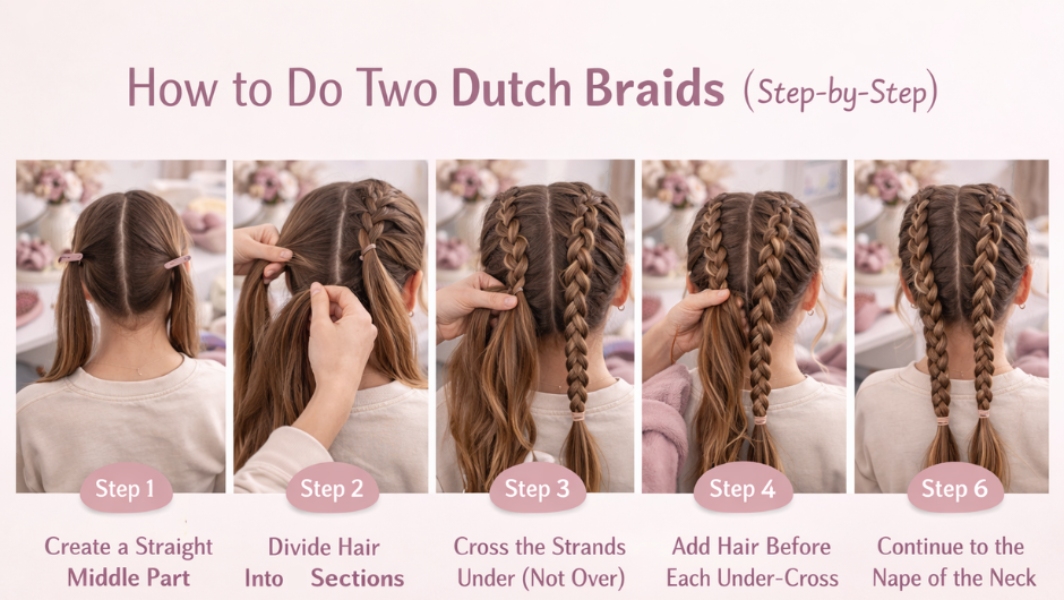 How to Do Two Dutch Braids (Step-by-Step)

Step 1
Create a Straight Middle Part

Step 2
Divide Hair Into Sections

Step 3
Cross the Strands Under (Not Over)

Step 4
Add Hair Before Each Under-Cross

Step 6
Continue to the Nape of the Neck